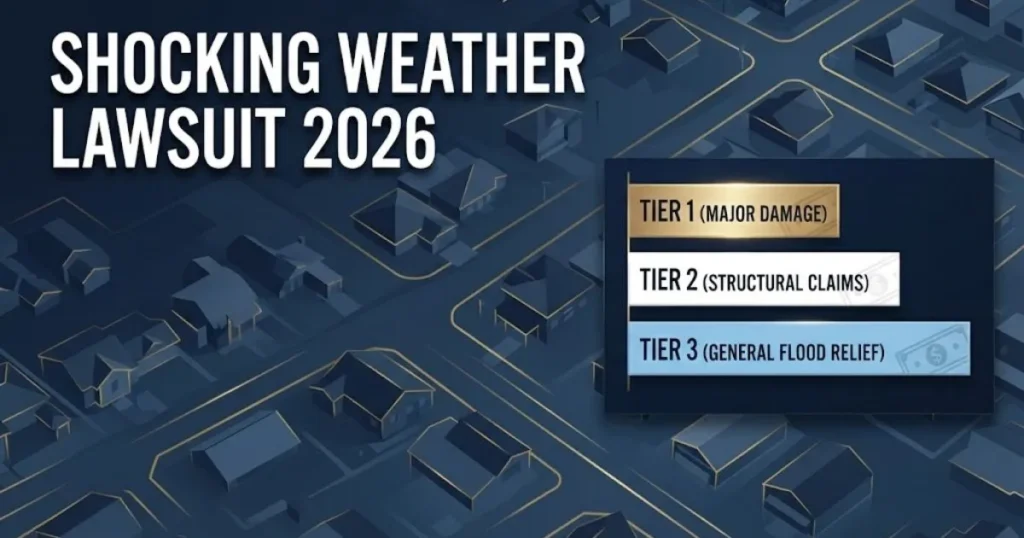 SHOCKING WEATHER LAWSUIT 2026

TIER 1 (MAJOR DAMAGE)

TIER 2 (STRUCTURAL CLAIMS)

TIER 3 (GENERAL FLOOD RELIEF)