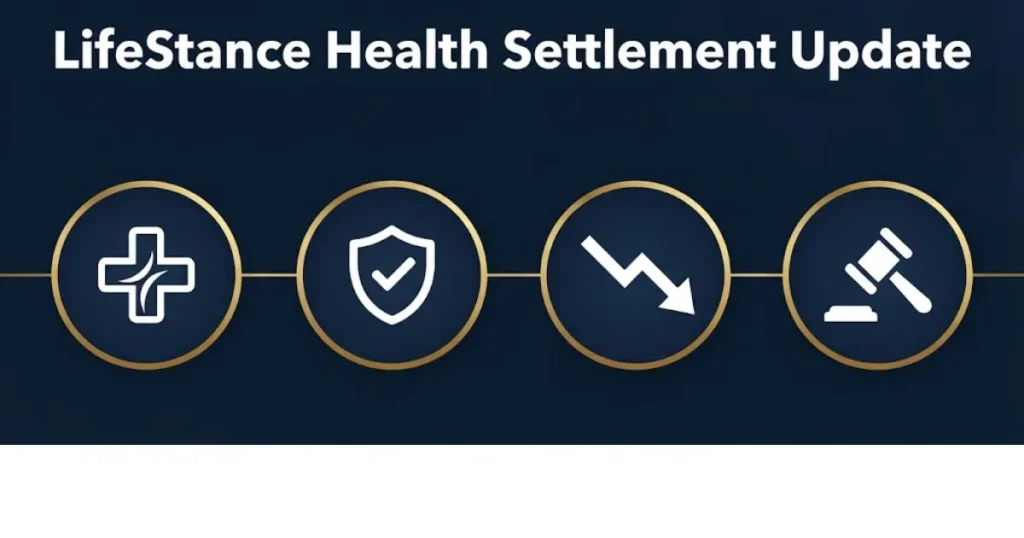 LifeStance Health Settlement Update