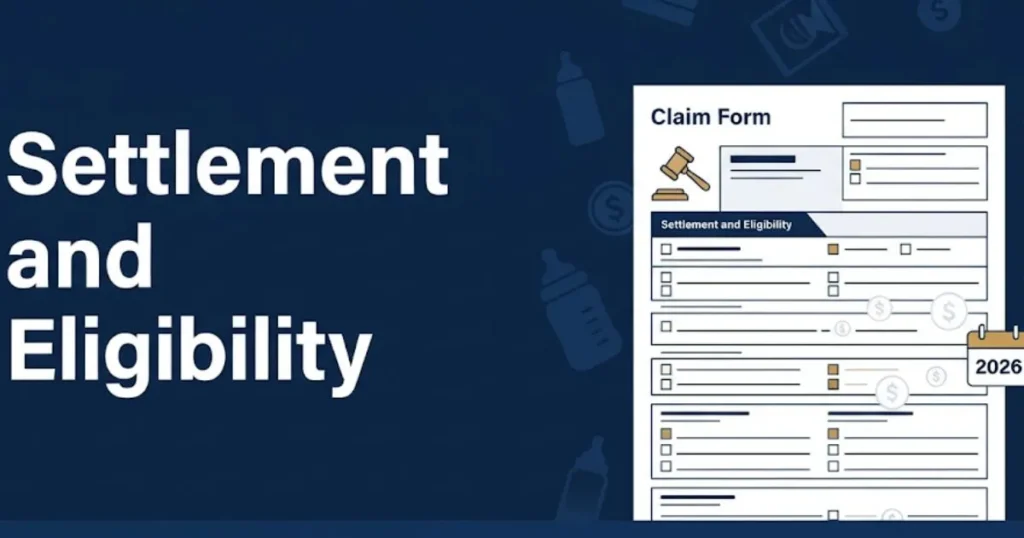 Settlement and Eligibility

Claim Form

Settlement and Eligibility

2026