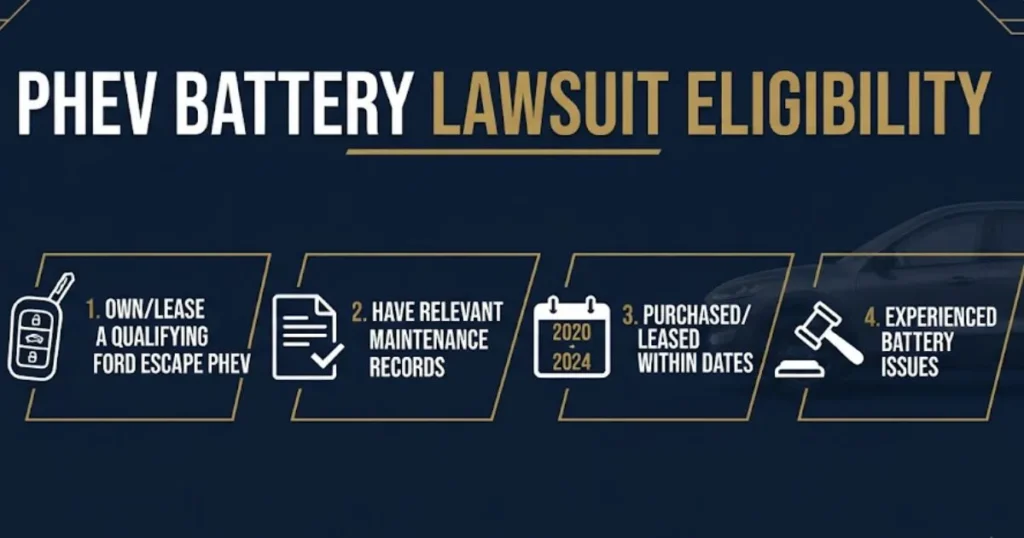 PHEV BATTERY LAWSUIT ELIGIBILITY

1. OWN/LEASE A QUALIFYING FORD ESCAPE PHEV

2. HAVE RELEVANT MAINTENANCE RECORDS

2020
-
2024

3. PURCHASED/ LEASED WITHIN DATES

4. EXPERIENCED BATTERY ISSUES