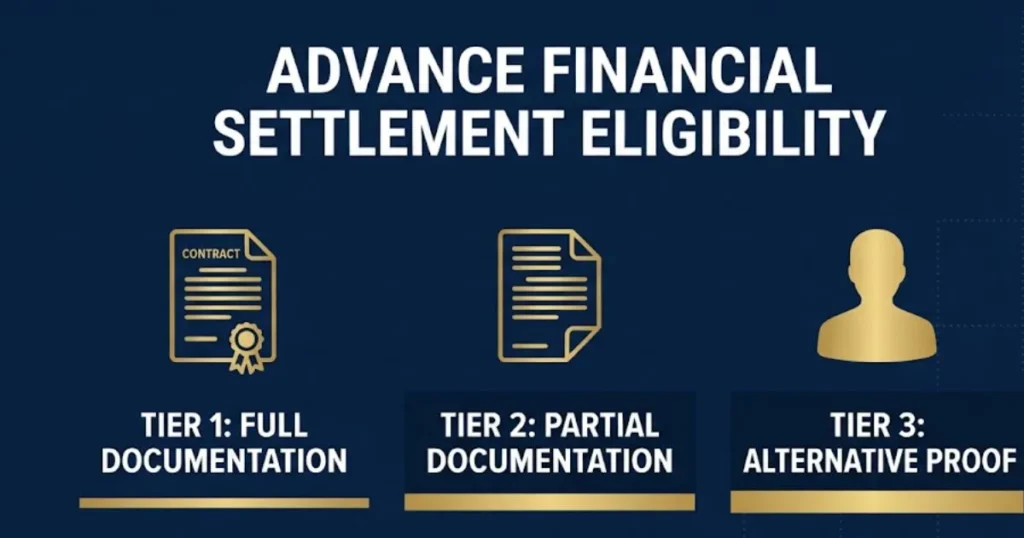 ADVANCE FINANCIAL SETTLEMENT ELIGIBILITY

CONTRACT

TIER 1: FULL DOCUMENTATION

TIER 2: PARTIAL DOCUMENTATION

TIER 3: ALTERNATIVE PROOF