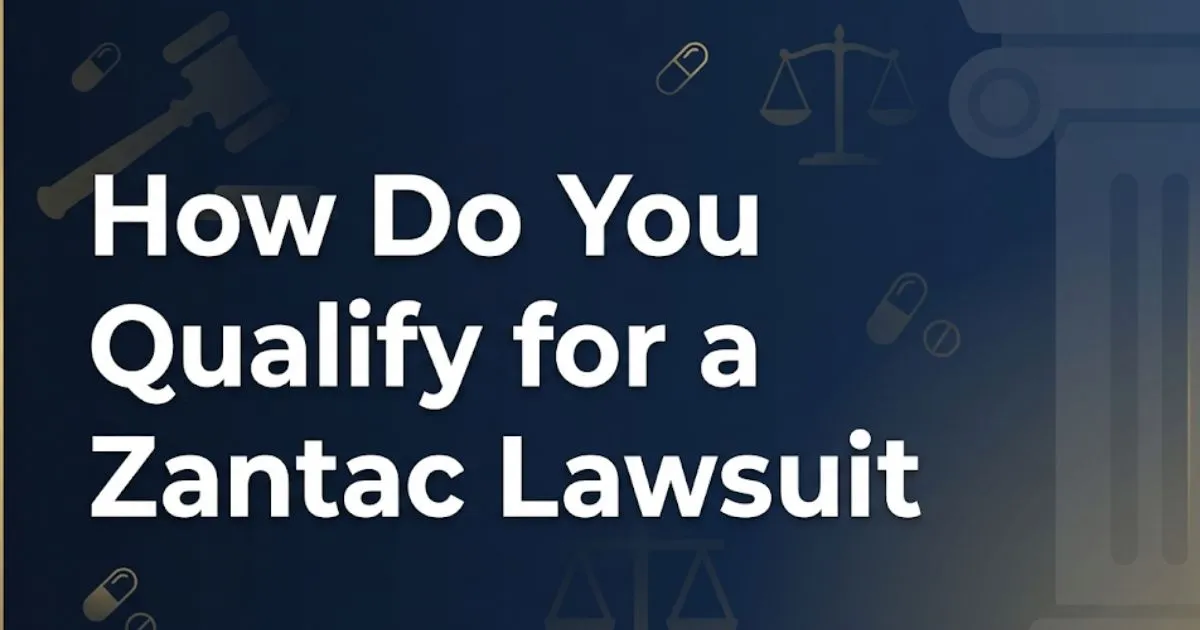 How Do You Qualify for a Zantac Lawsuit